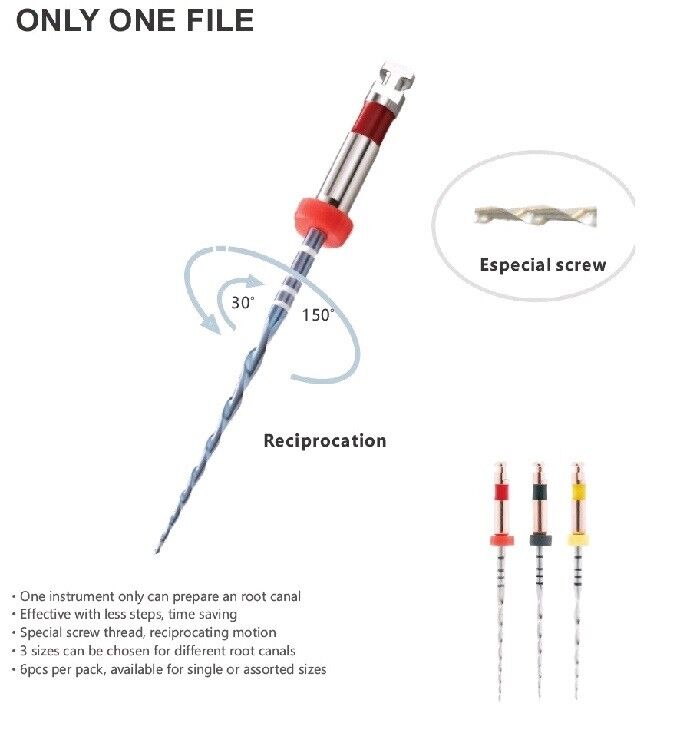 ONLY ONE FILE

Especial screw

30°

150°

Reciprocation

• One instrument only can prepare an root canal
• Effective with less steps, time saving
• Special screw thread, reciprocating motion
• 3 sizes can be chosen for different root canals
• 6pcs per pack, available for single or assorted sizes