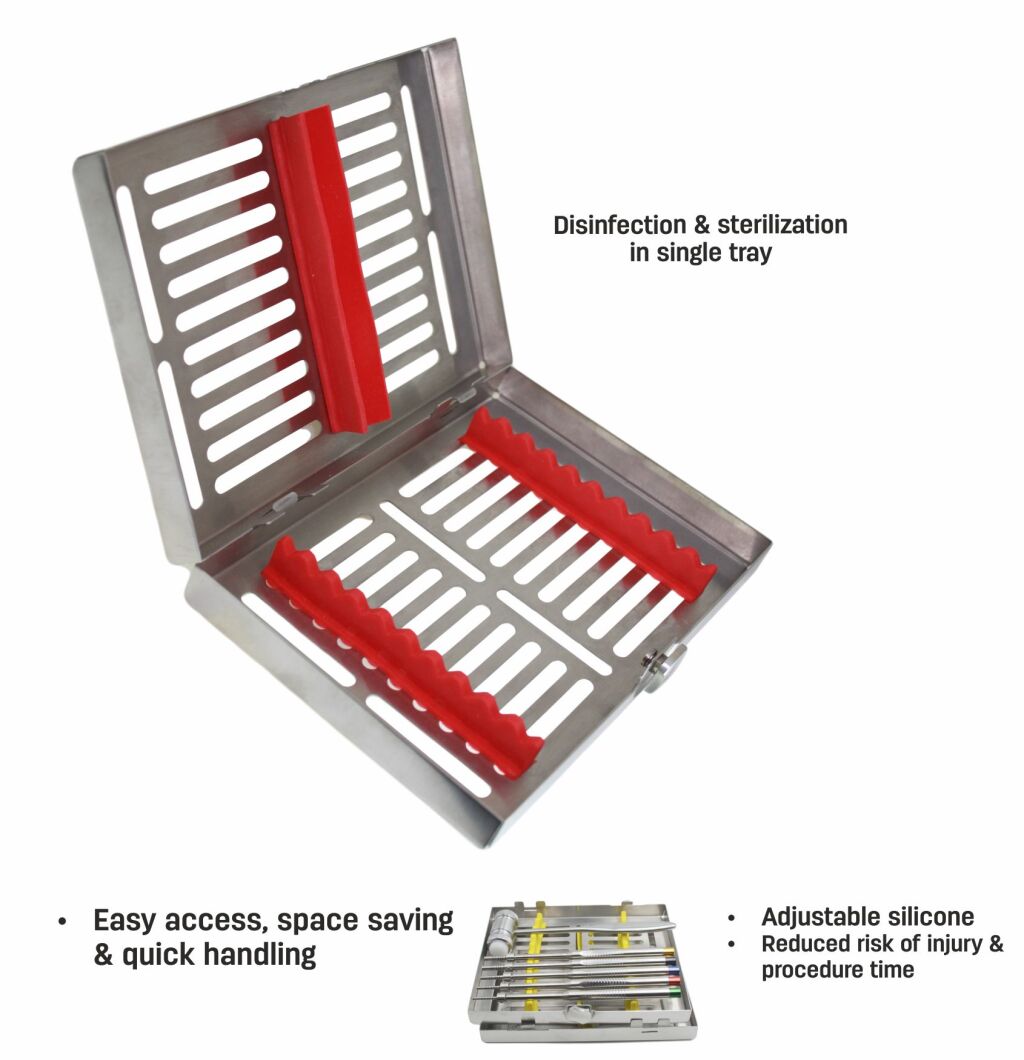 Disinfection & sterilization in single tray

• Easy access, space saving & quick handling

• Adjustable silicone
• Reduced risk of injury & procedure time